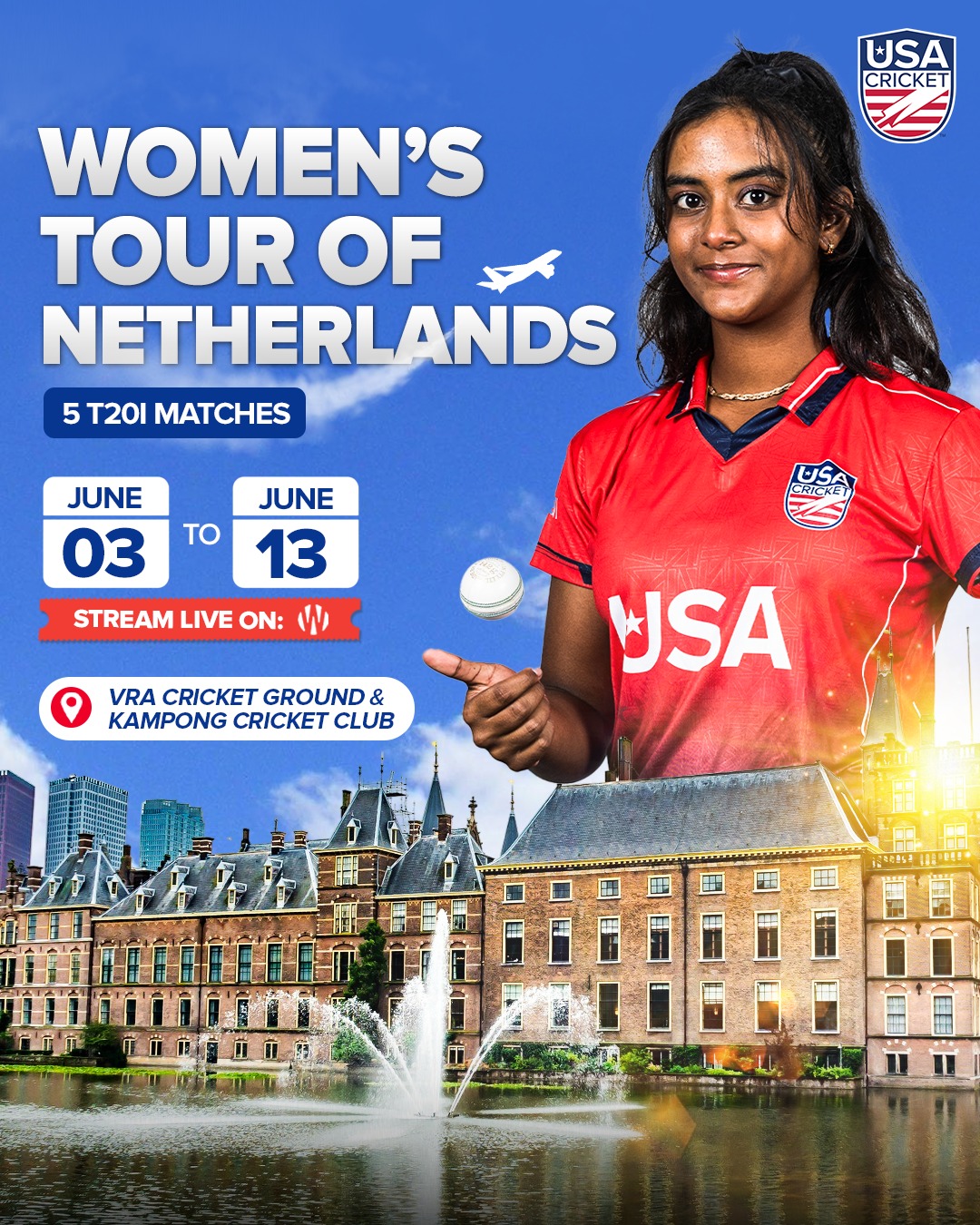 USA CRICKET

WOMEN'S TOUR OF NETHERLANDS

5 T20I MATCHES

JUNE 03 TO JUNE 13

STREAM LIVE ON:

VRA CRICKET GROUND & KAMPONG CRICKET CLUB

USA CRICKET

USA