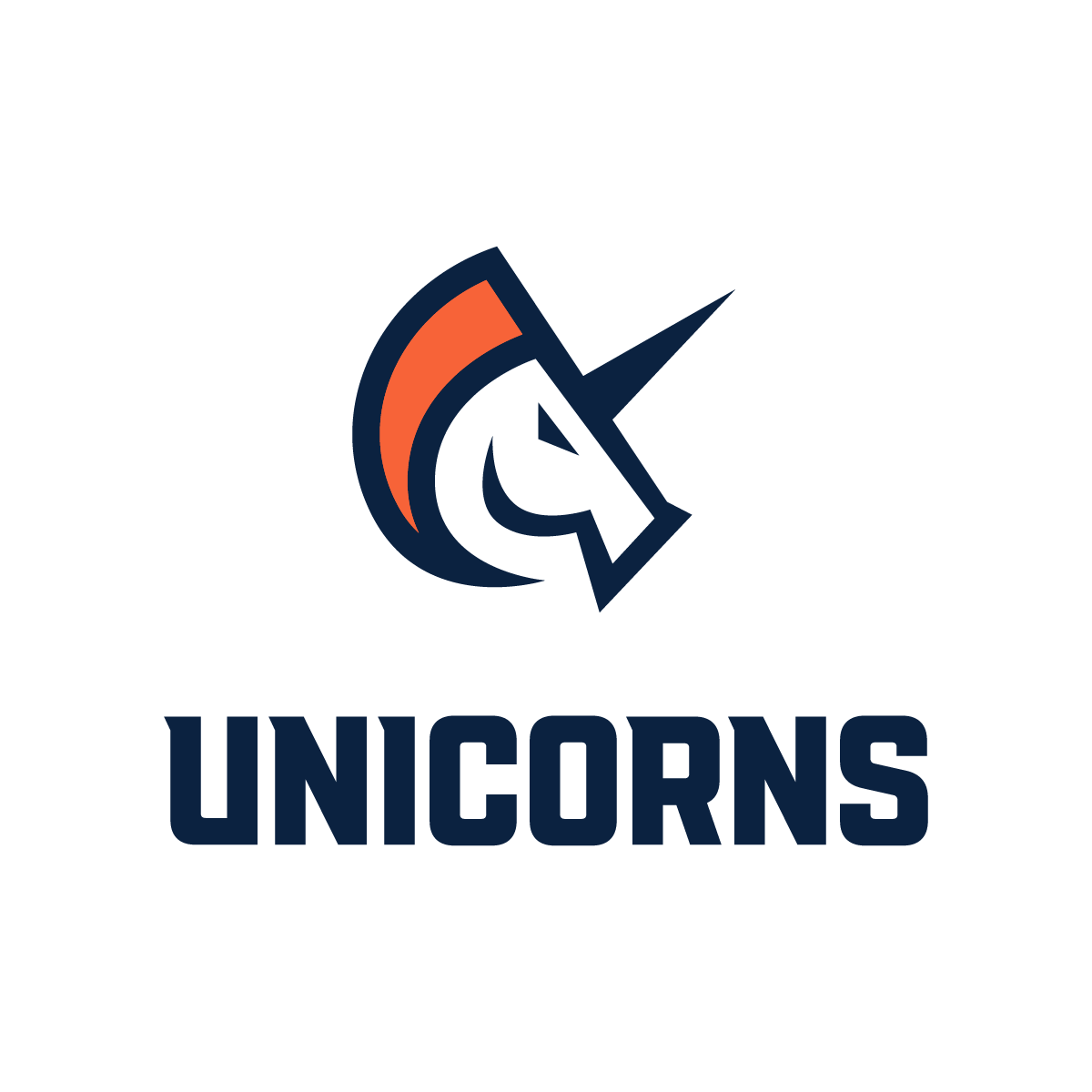 UNICORNS