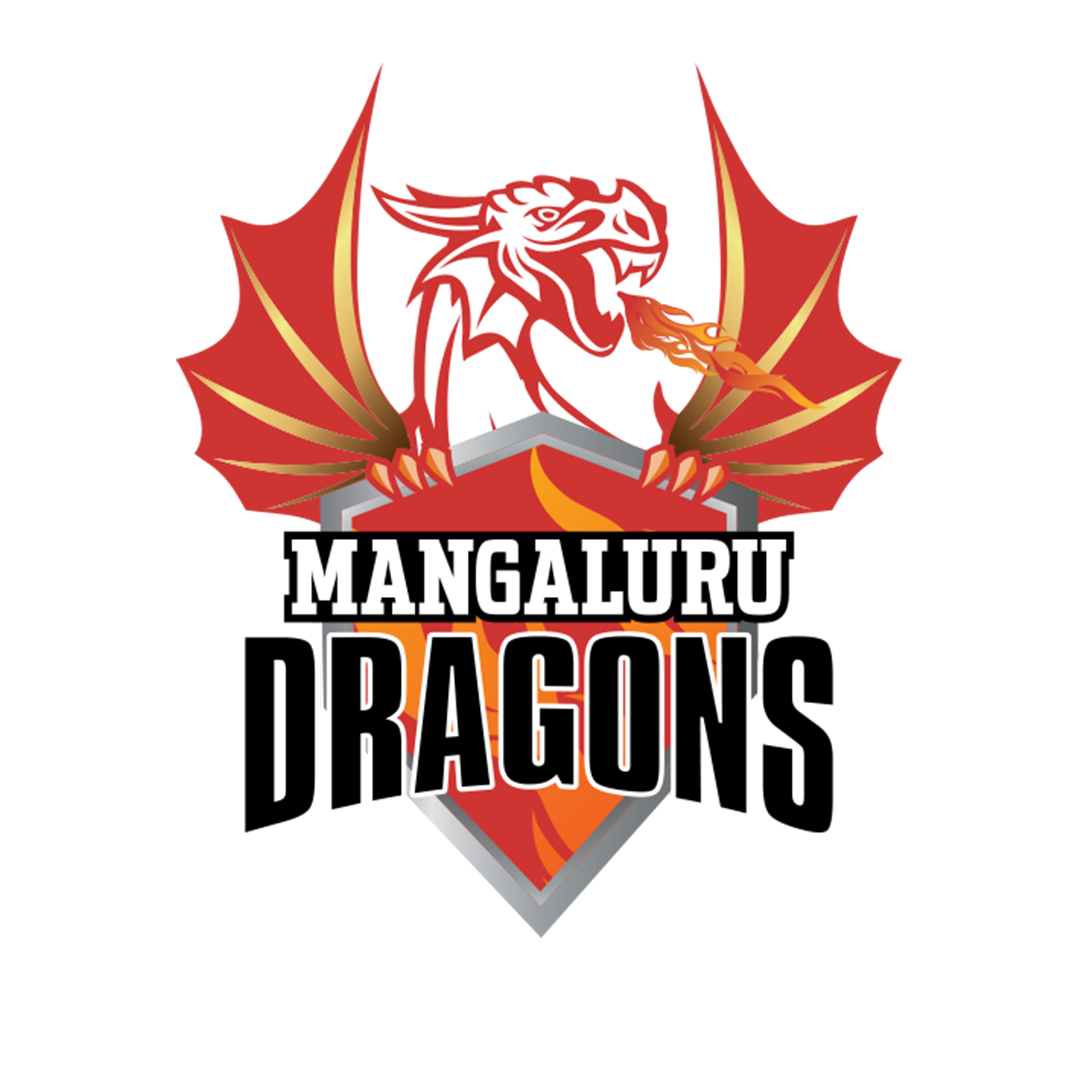 MANGALURU
DRAGONS