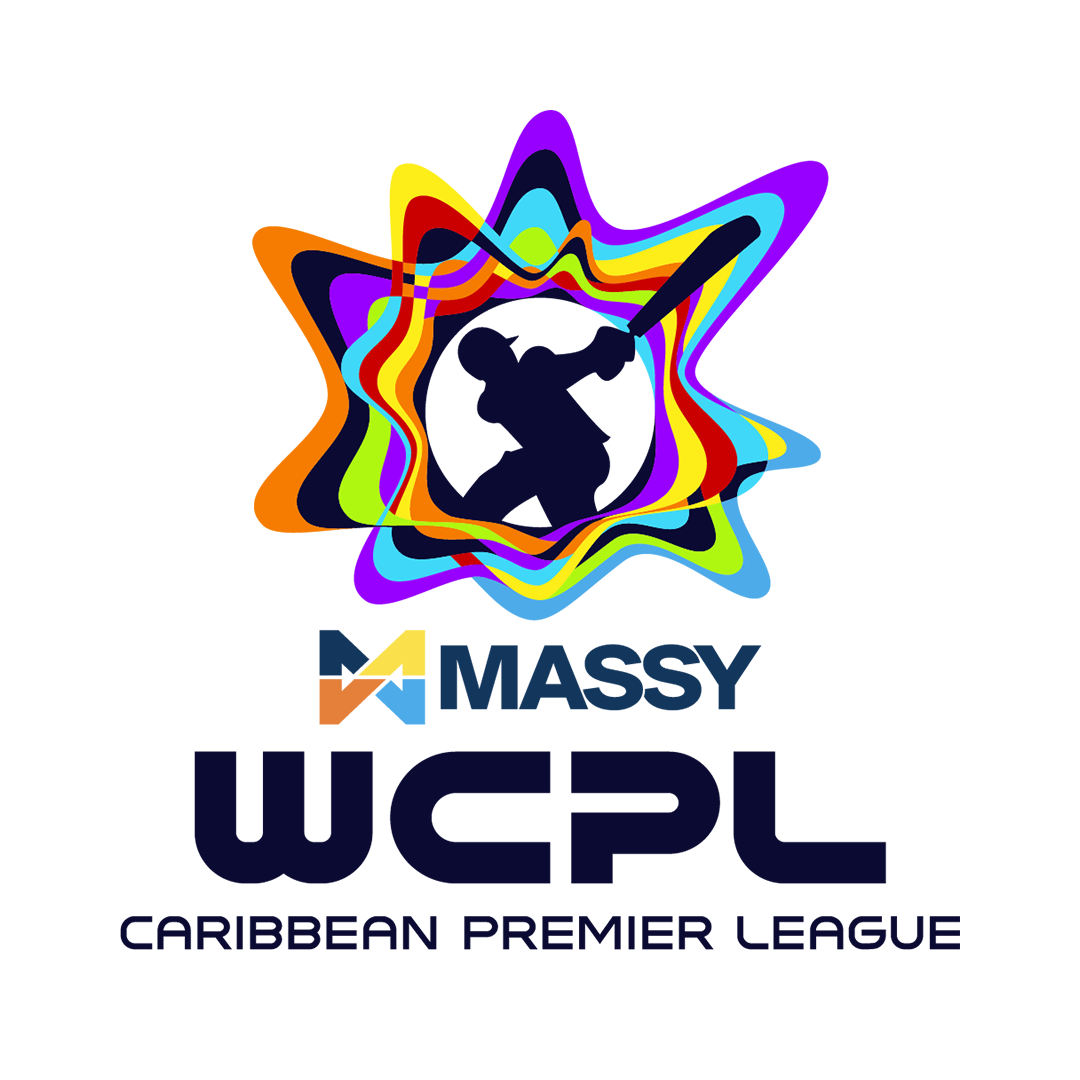 MASSY
WCPL
CARIBBEAN PREMIER LEAGUE