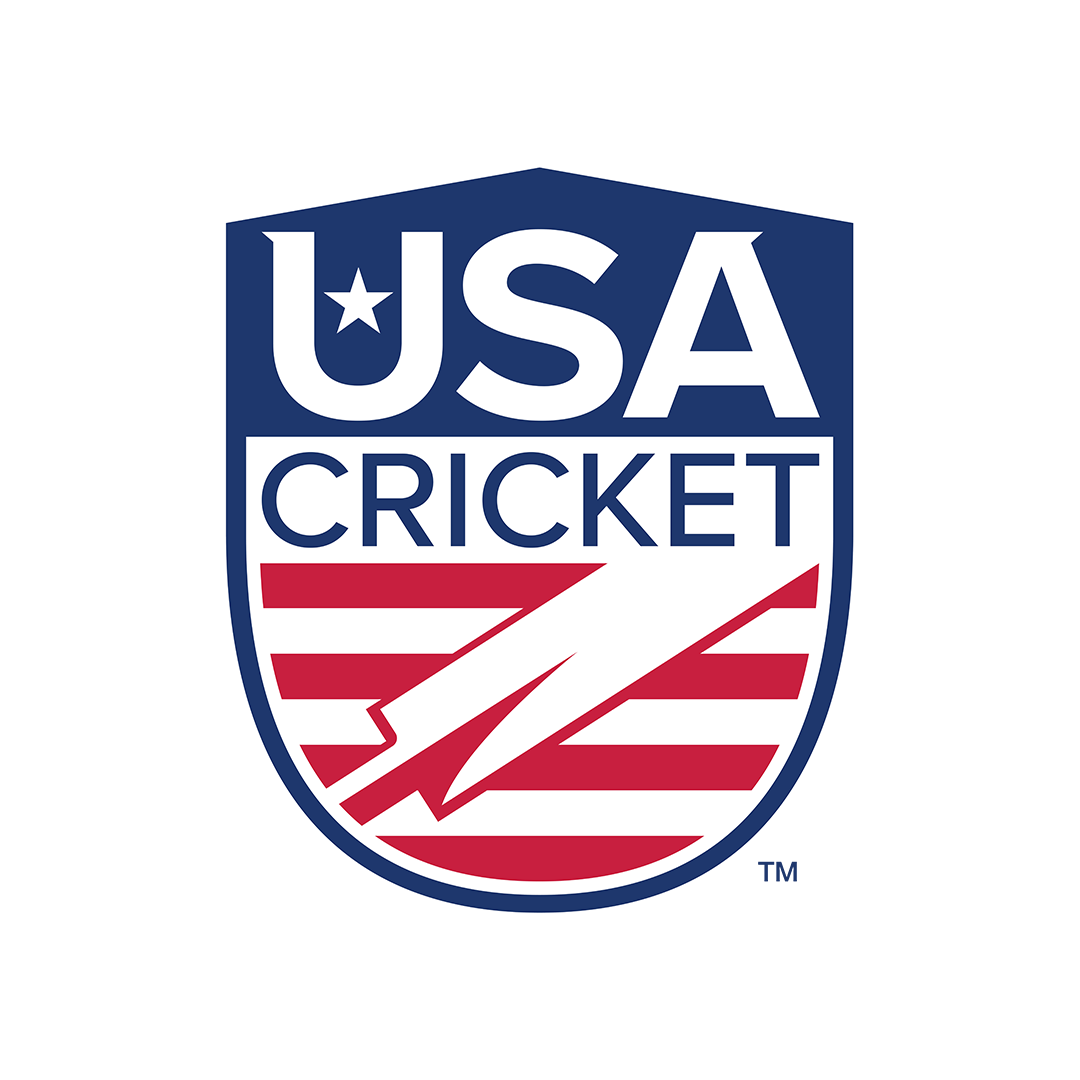 USA
CRICKET
TM