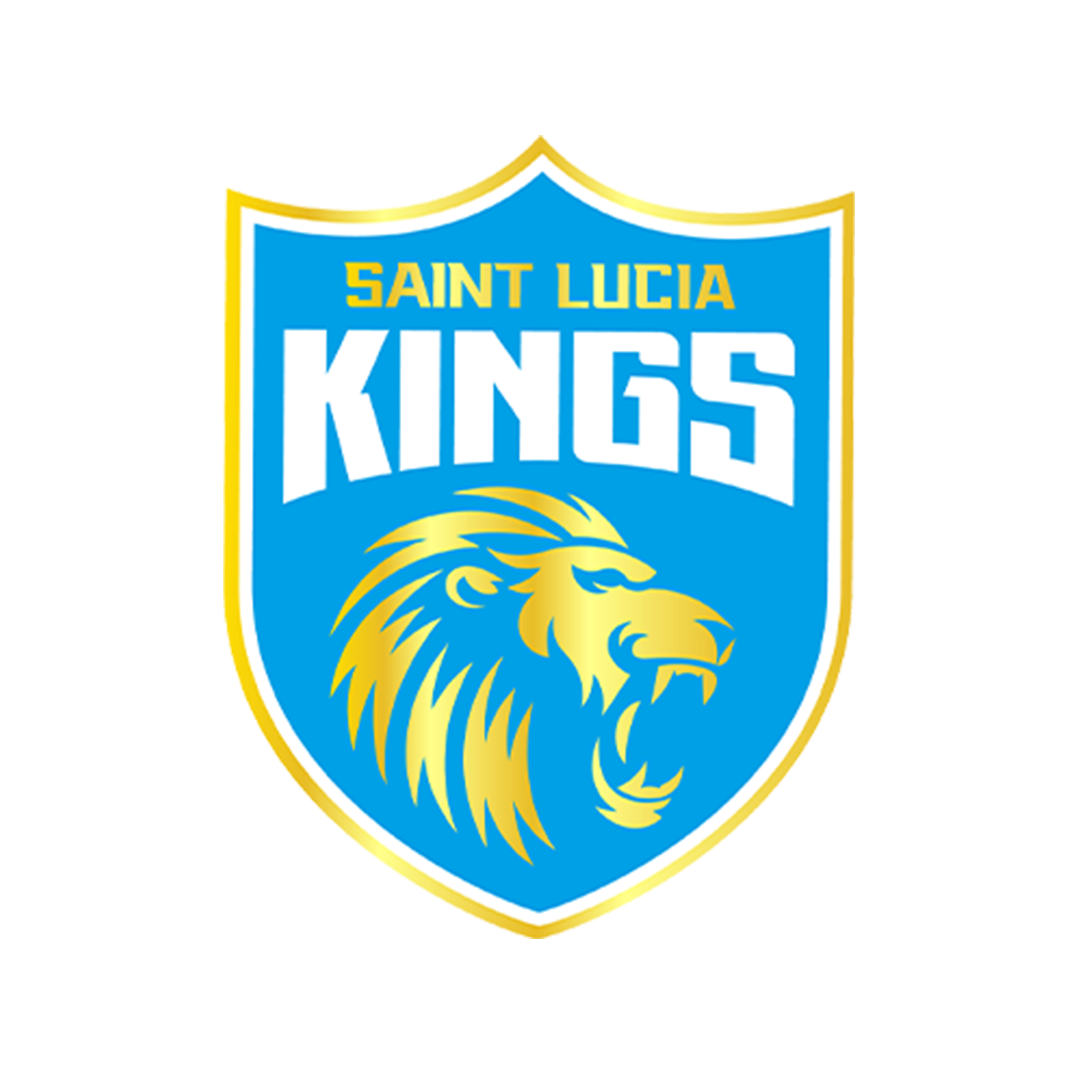 SAINT LUCIA
KINGS