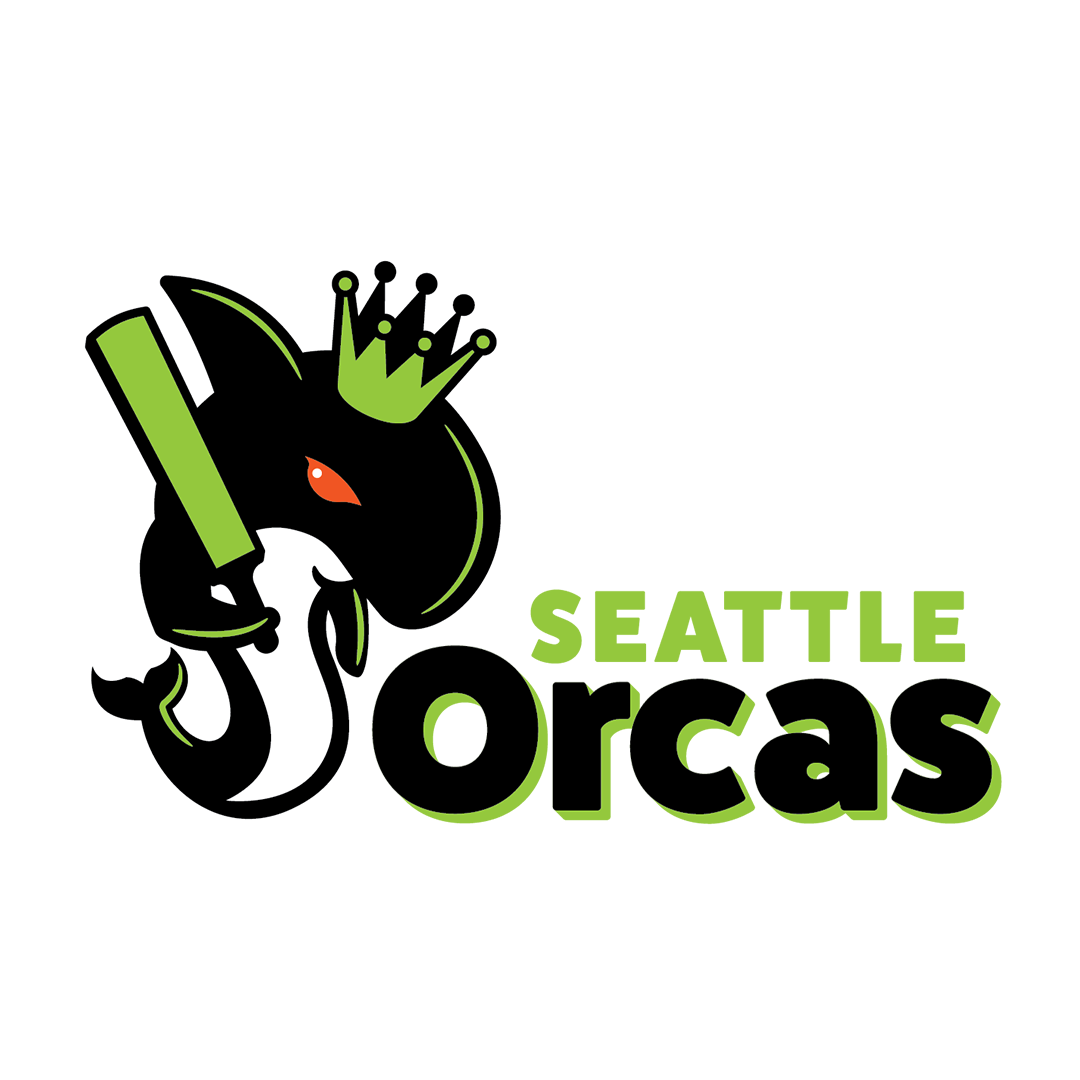 SEATTLE
Orcas