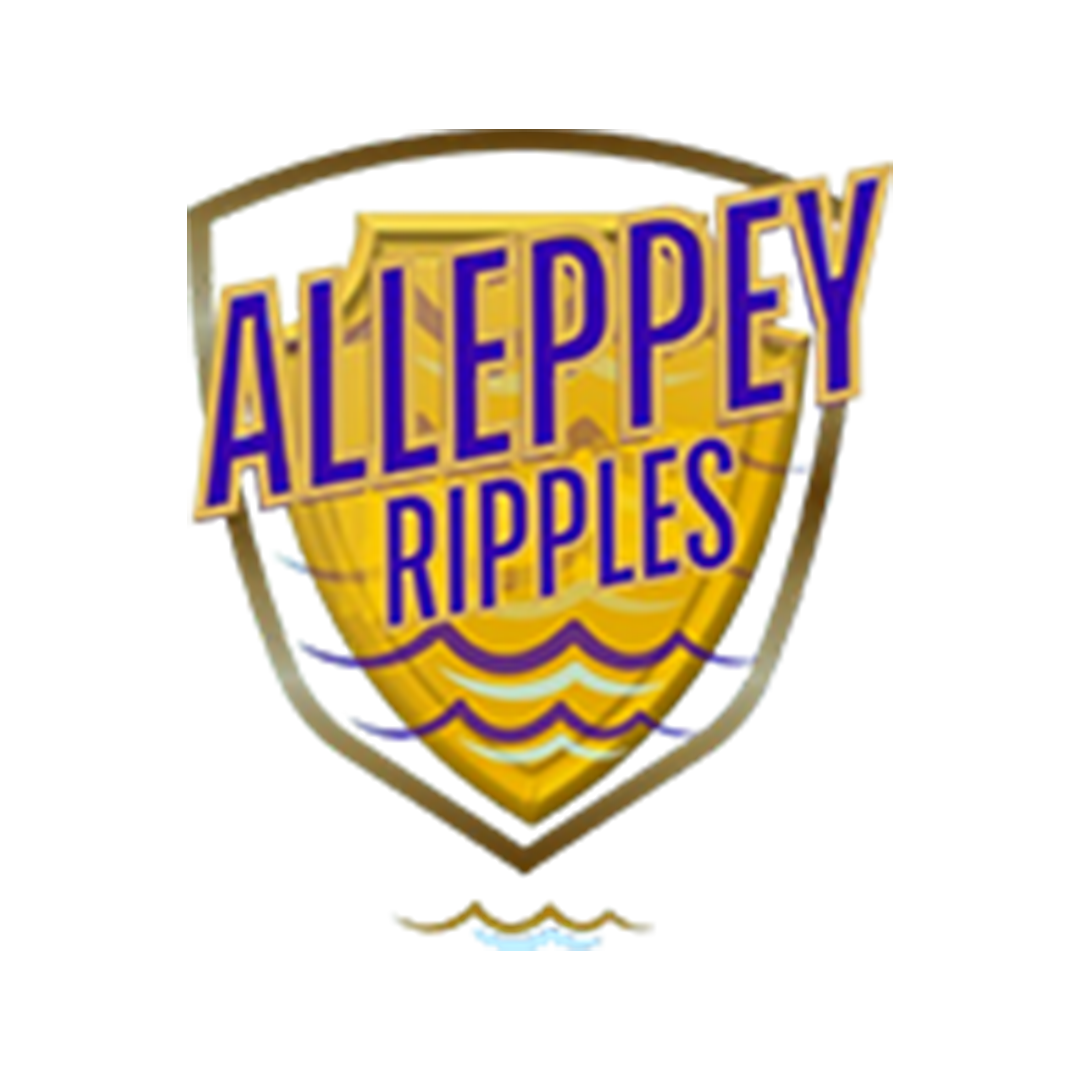 ALLEPPEY
RIPPLES